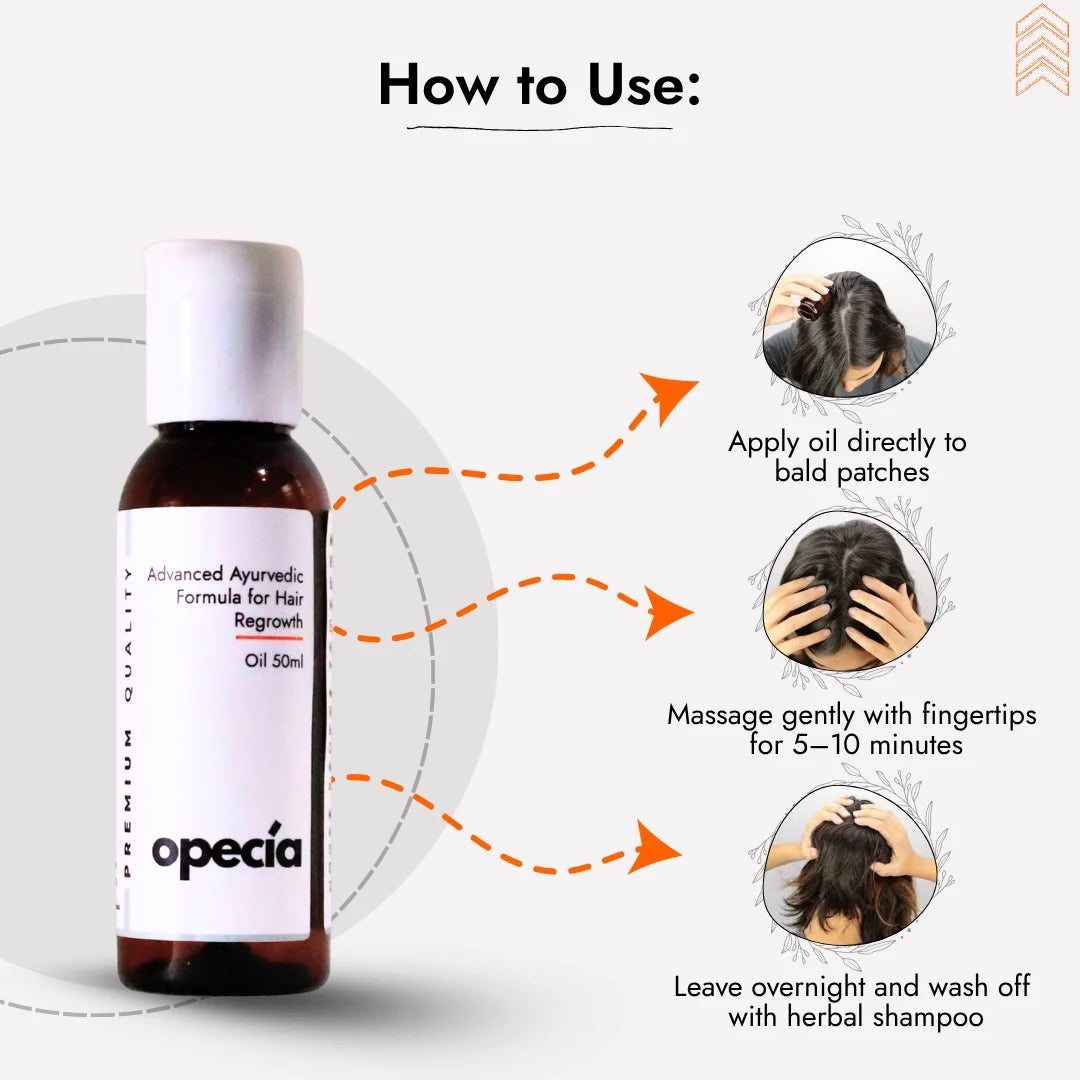 How to Use:

PREMIUM QUALITY

Advanced Ayurvedic Formula for Hair Regrowth

Oil 50ml

opecía

Apply oil directly to bald patches

Massage gently with fingertips for 5–10 minutes

Leave overnight and wash off with herbal shampoo