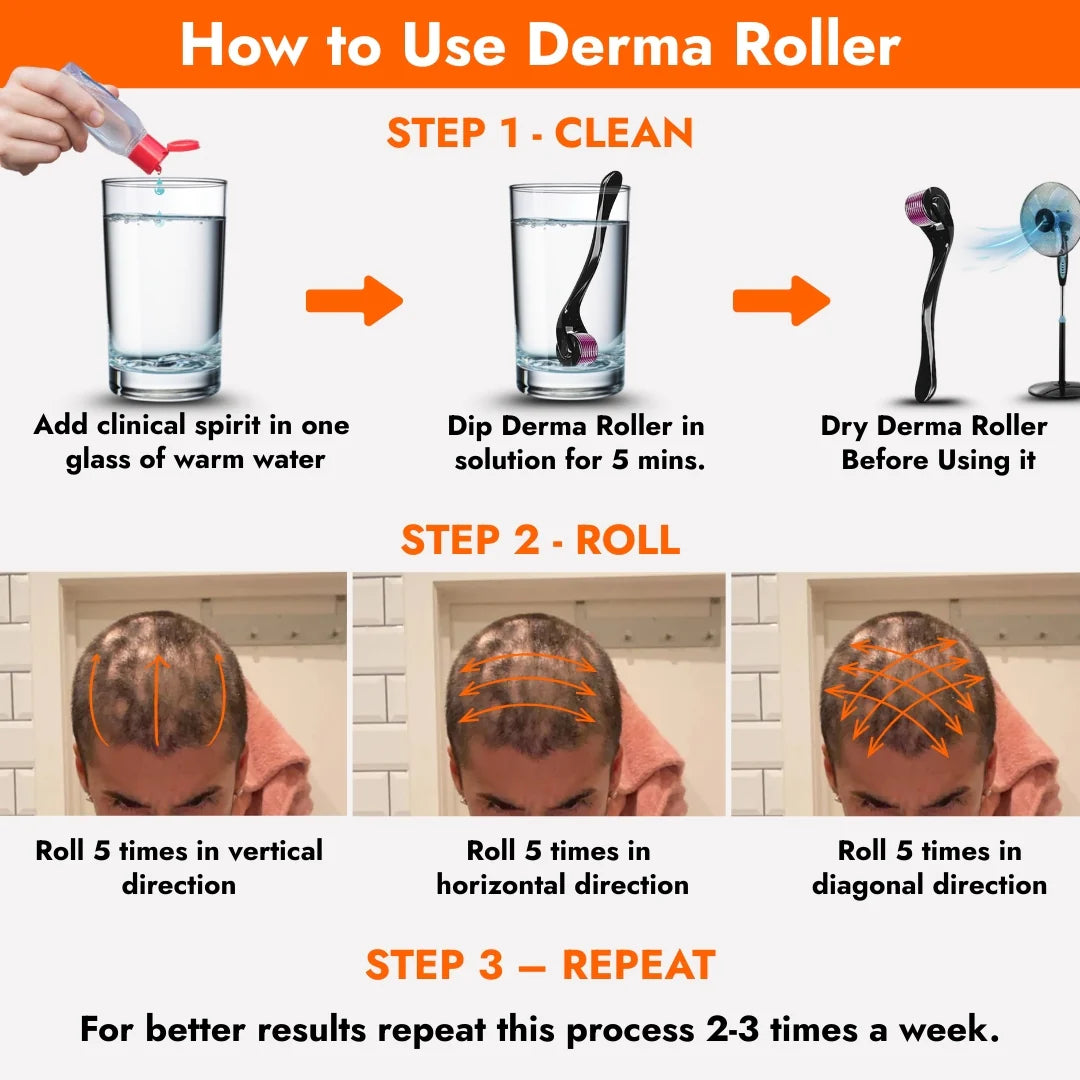 How to Use Derma Roller

STEP 1 - CLEAN

Add clinical spirit in one glass of warm water

Dip Derma Roller in solution for 5 mins.

Dry Derma Roller Before Using it

STEP 2 - ROLL

Roll 5 times in vertical direction

Roll 5 times in horizontal direction

Roll 5 times in diagonal direction

STEP 3 – REPEAT

For better results repeat this process 2-3 times a week.